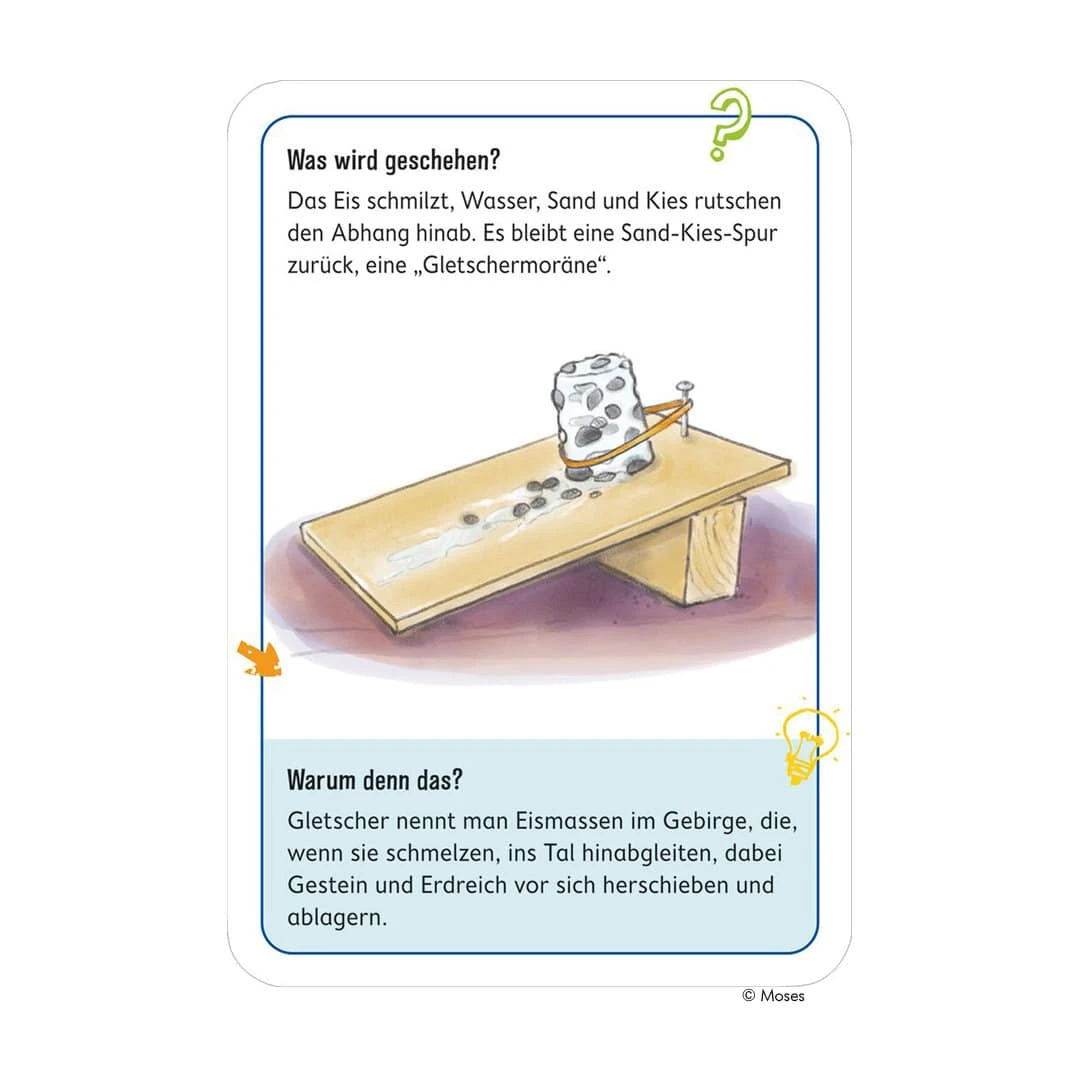 Was wird geschehen?

Das Eis schmilzt, Wasser, Sand und Kies rutschen den Abhang hinab. Es bleibt eine Sand-Kies-Spur zurück, eine „Gletschermoräne“.

Warum denn das?

Gletscher nennt man Eismassen im Gebirge, die, wenn sie schmelzen, ins Tal hinabgleiten, dabei Gestein und Erdreich vor sich herschieben und ablagern.

© Moses